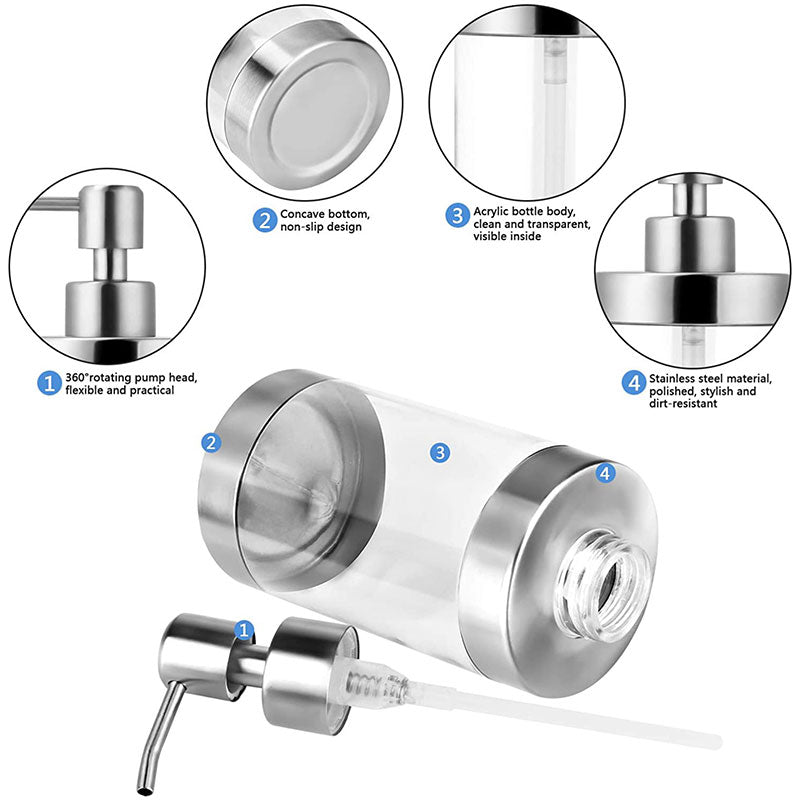 2 Concave bottom, non-slip design

3 Acrylic bottle body, clean and transparent, visible inside

1 360°rotating pump head, flexible and practical

4 Stainless steel material, polished, stylish and dirt-resistant

2

3

4

1