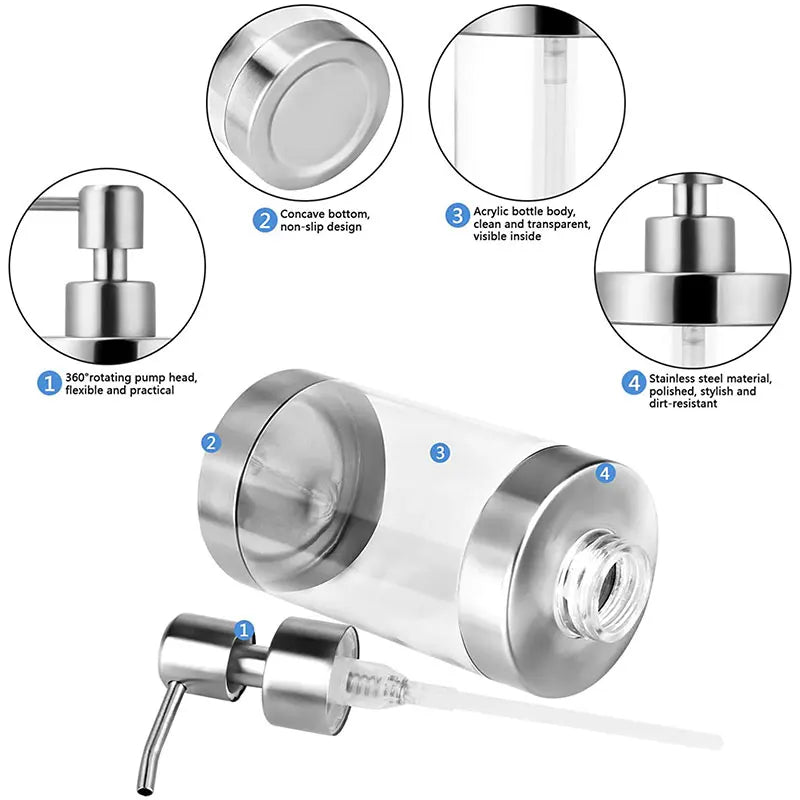 2 Concave bottom, non-slip design

3 Acrylic bottle body, clean and transparent, visible inside

1 360°rotating pump head, flexible and practical

4 Stainless steel material, polished, stylish and dirt-resistant

2

3

4

1