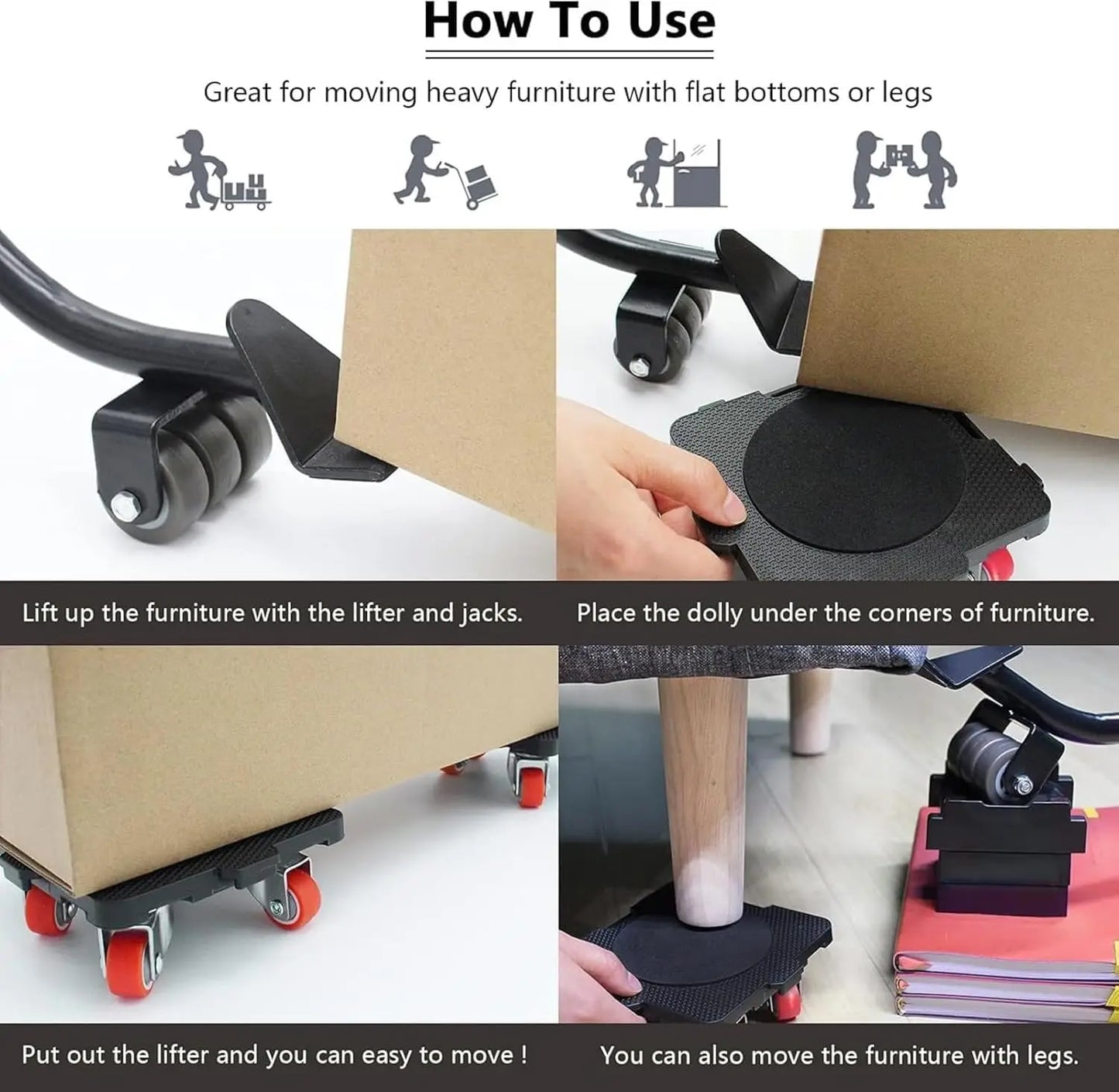 How To Use

Great for moving heavy furniture with flat bottoms or legs

Lift up the furniture with the lifter and jacks.

Place the dolly under the corners of furniture.

Put out the lifter and you can easy to move !

You can also move the furniture with legs.