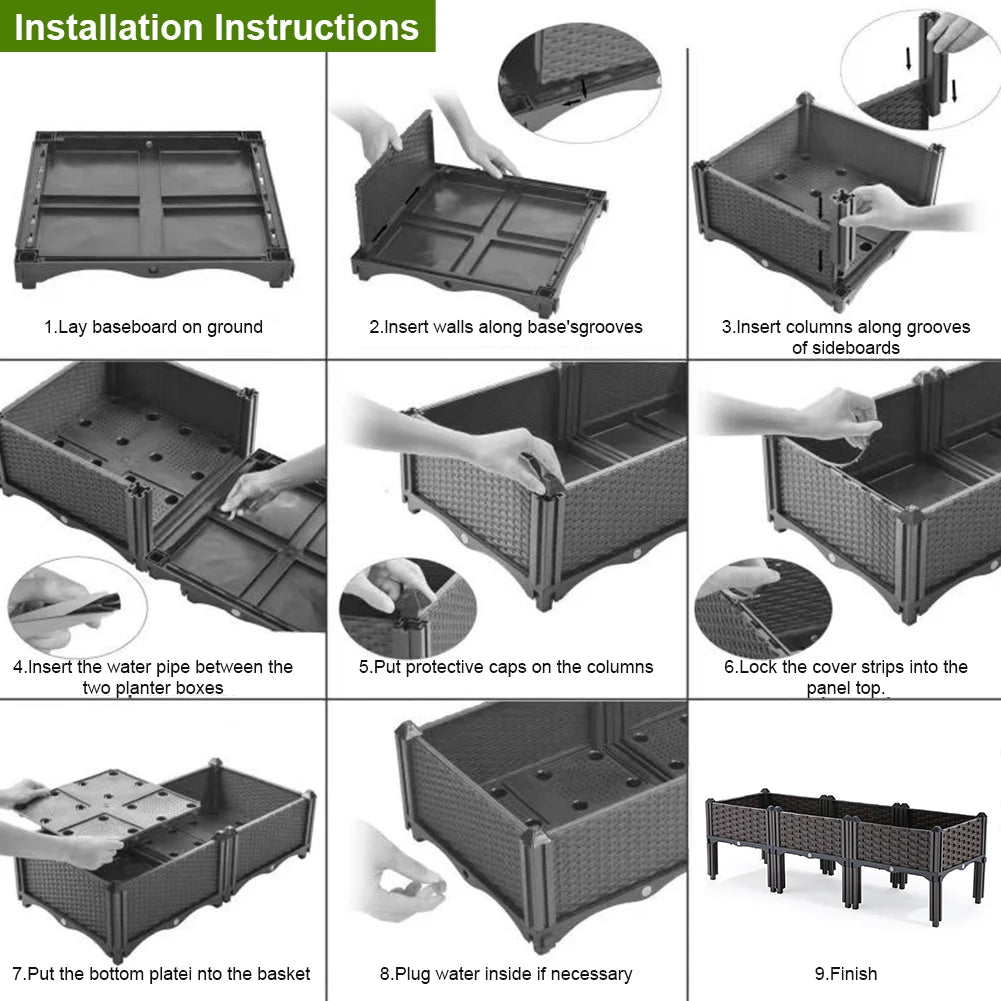 Installation Instructions

1.Lay baseboard on ground

2.Insert walls along base'sgrooves

3.Insert columns along grooves of sideboards

4.Insert the water pipe between the two planter boxes

5.Put protective caps on the columns

6.Lock the cover strips into the panel top.

7.Put the bottom platei nto the basket

8.Plug water inside if necessary

9.Finish