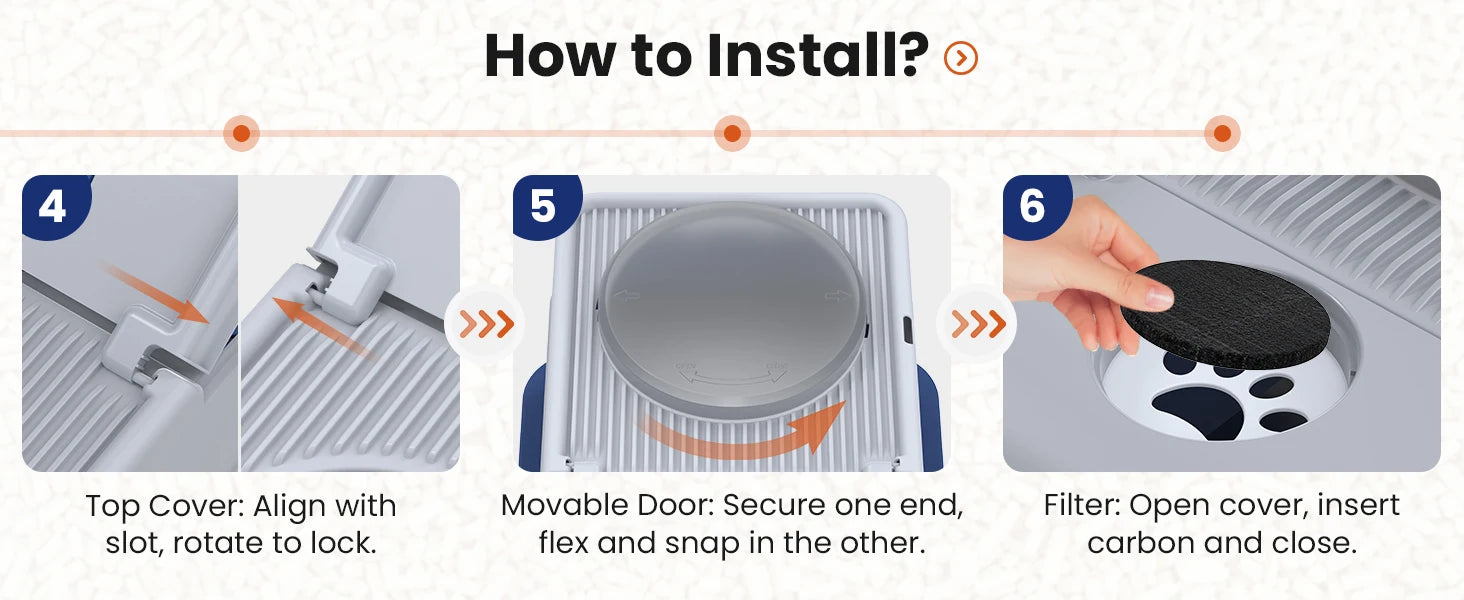 How to Install?

4

Top Cover: Align with slot, rotate to lock.

5

Movable Door: Secure one end, flex and snap in the other.

6

Filter: Open cover, insert carbon and close.