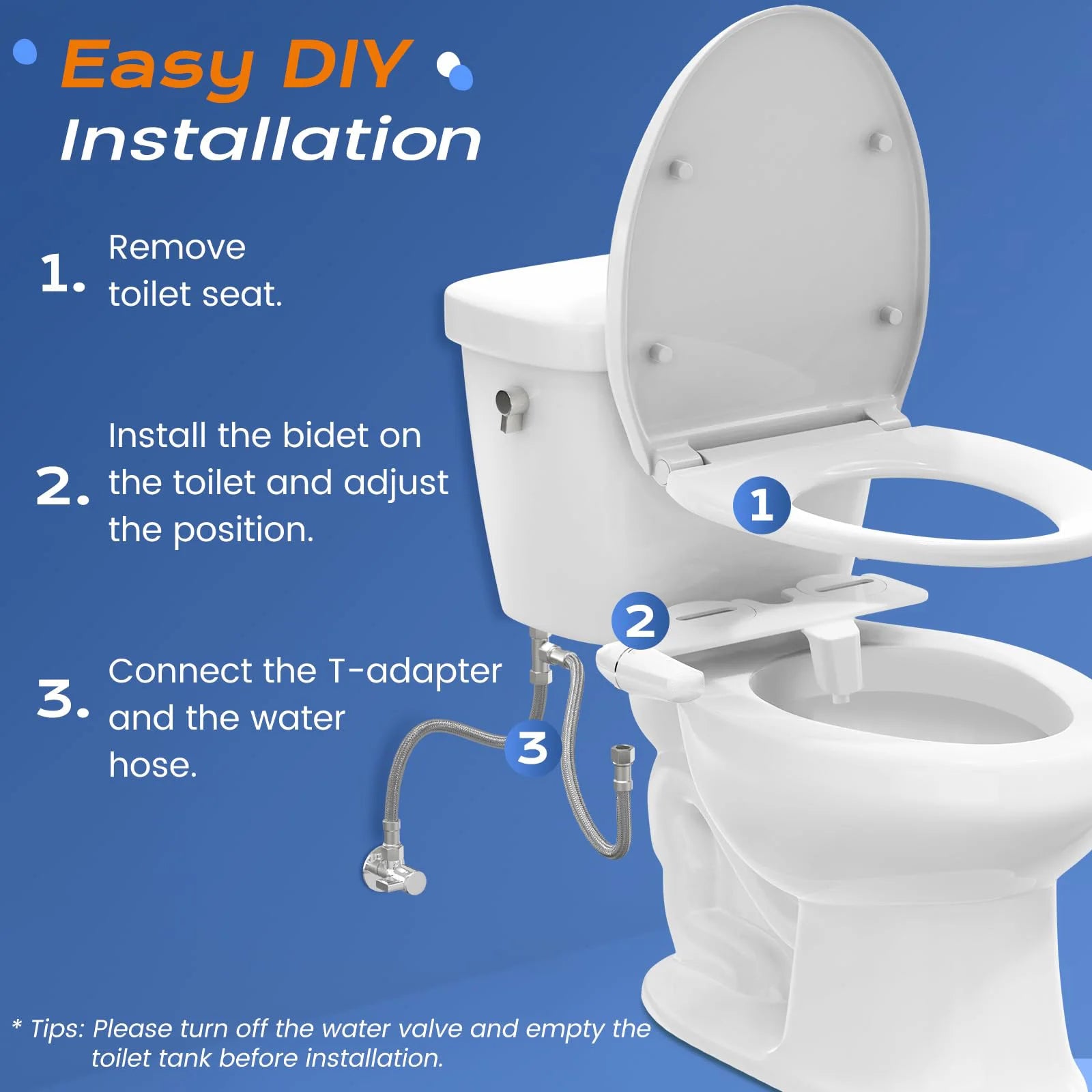 Easy DIY Installation

1. Remove toilet seat.

2. Install the bidet on the toilet and adjust the position.

3. Connect the T-adapter and the water hose.

1

2

3

* Tips: Please turn off the water valve and empty the toilet tank before installation.